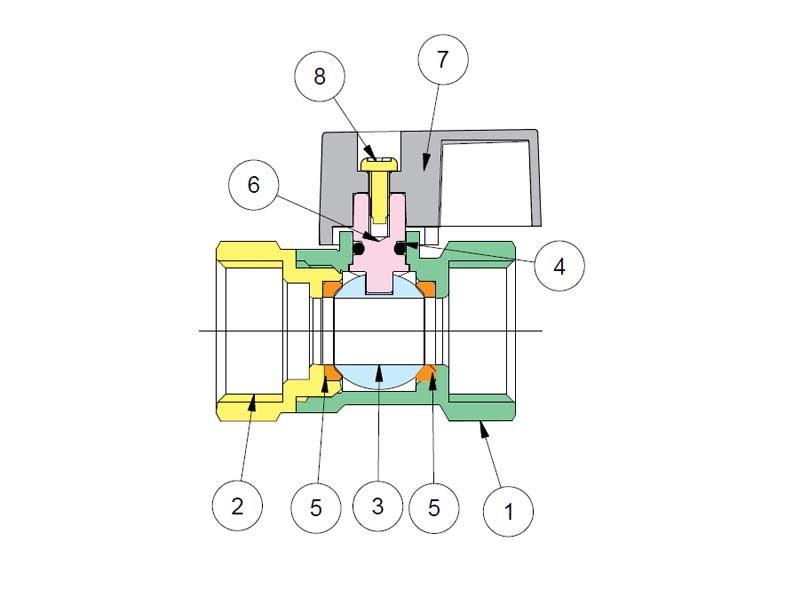 8
7
6
4
2
5
3
5
1