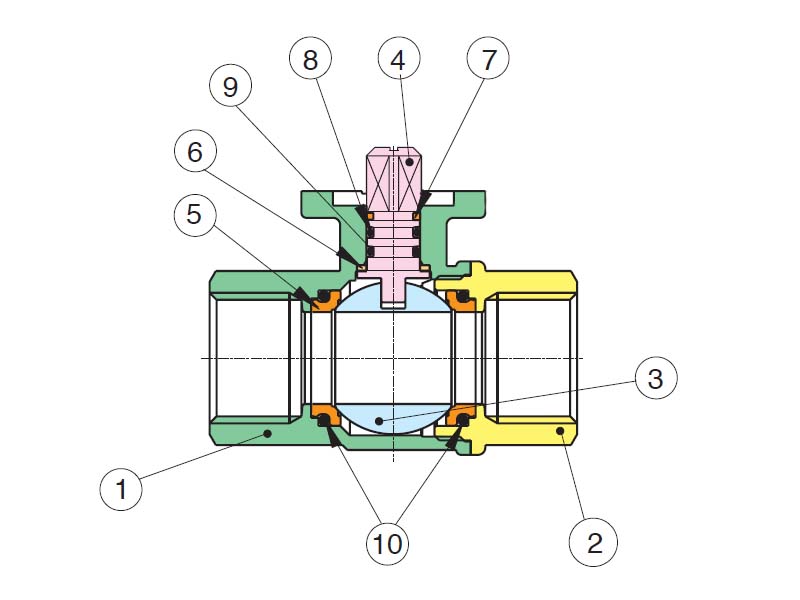 8
4
7
9
6
5
3
1
10
2