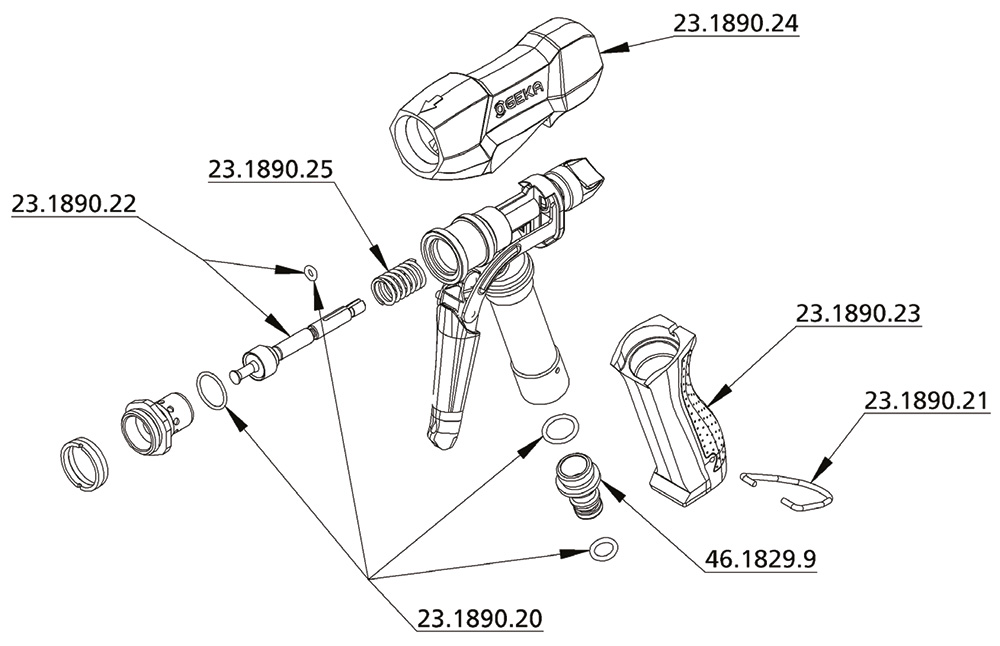 23.1890.24

GEKA

23.1890.25

23.1890.22

23.1890.23

23.1890.21

46.1829.9

23.1890.20