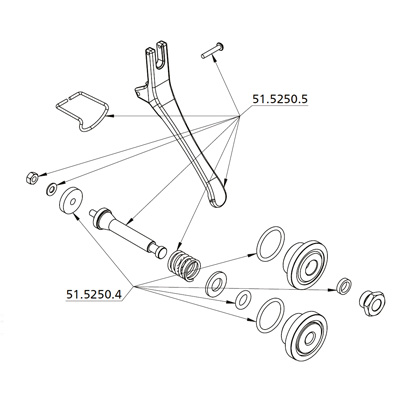 51.5250.5

51.5250.4