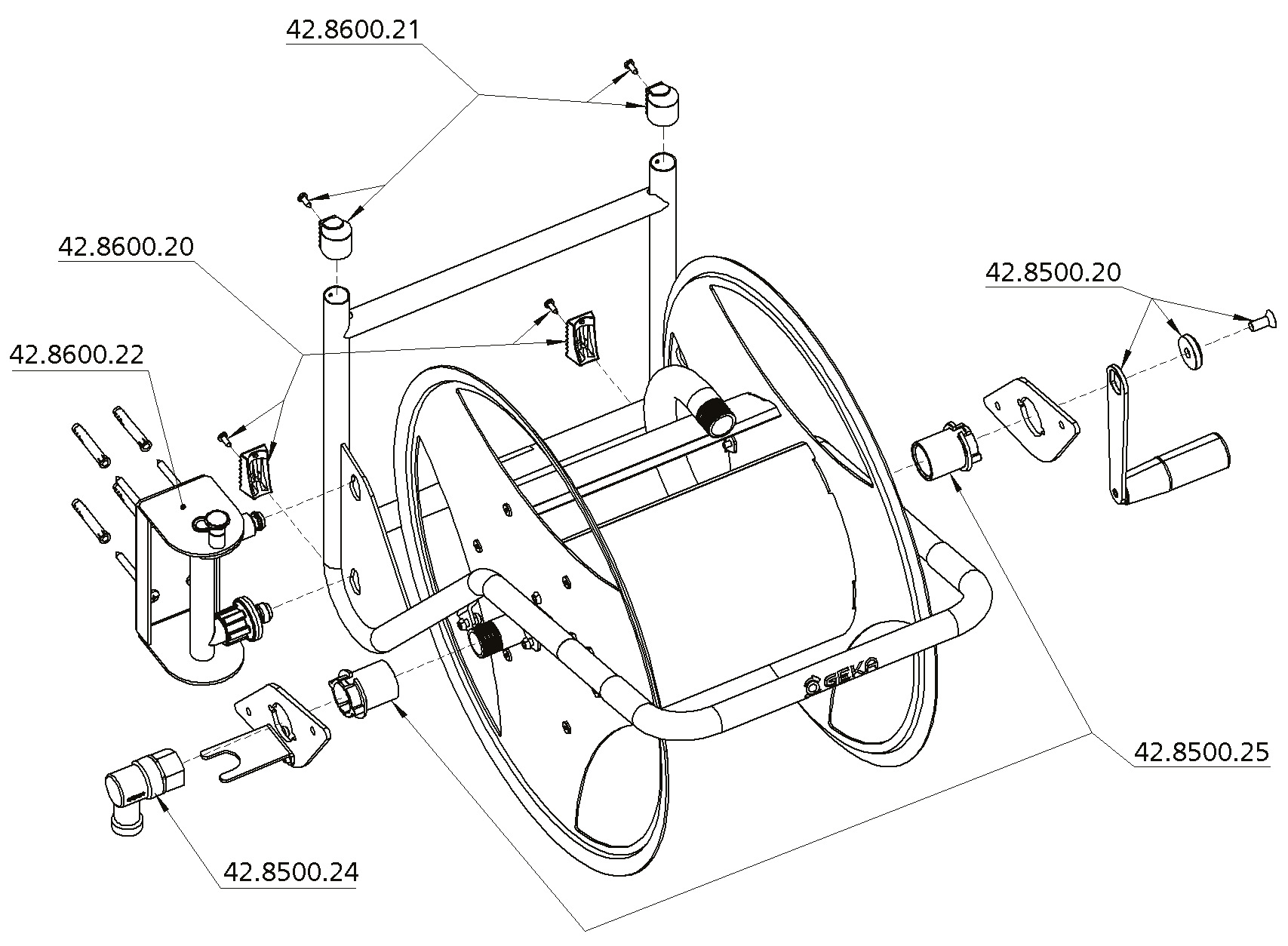 42.8600.21

42.8600.20

42.8600.22

42.8500.20

GEKA

42.8500.25

42.8500.24