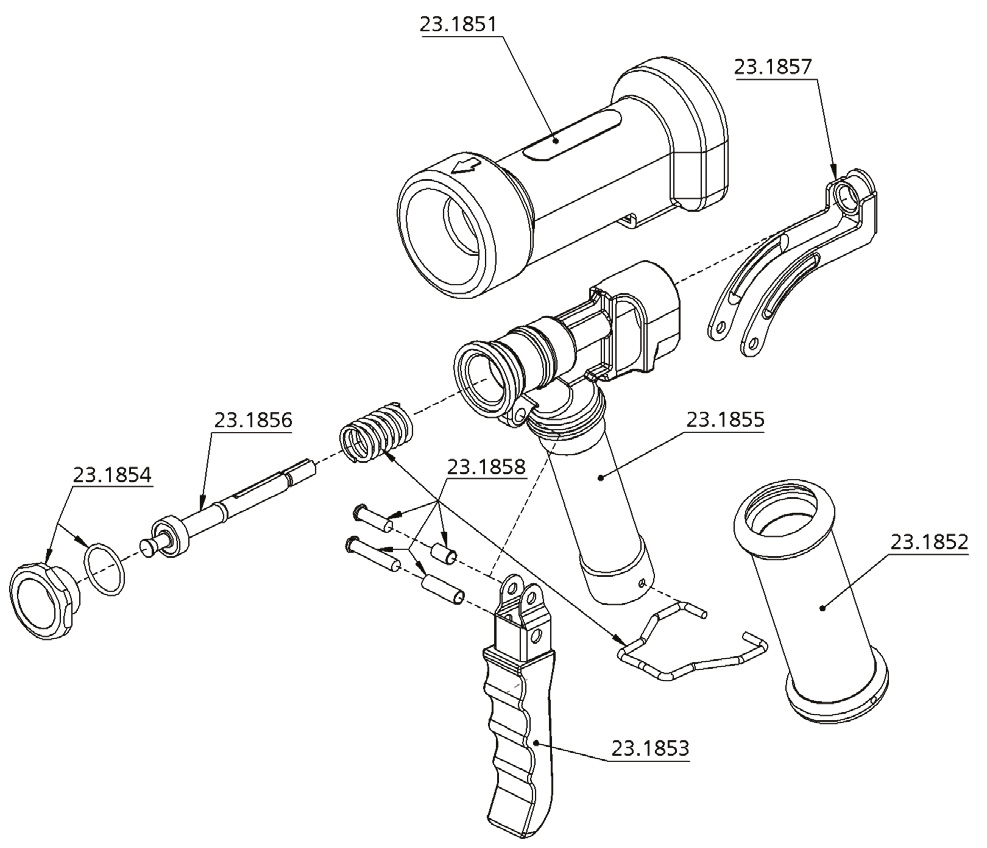 23.1851

23.1857

23.1856

23.1855

23.1854

23.1858

23.1852

23.1853