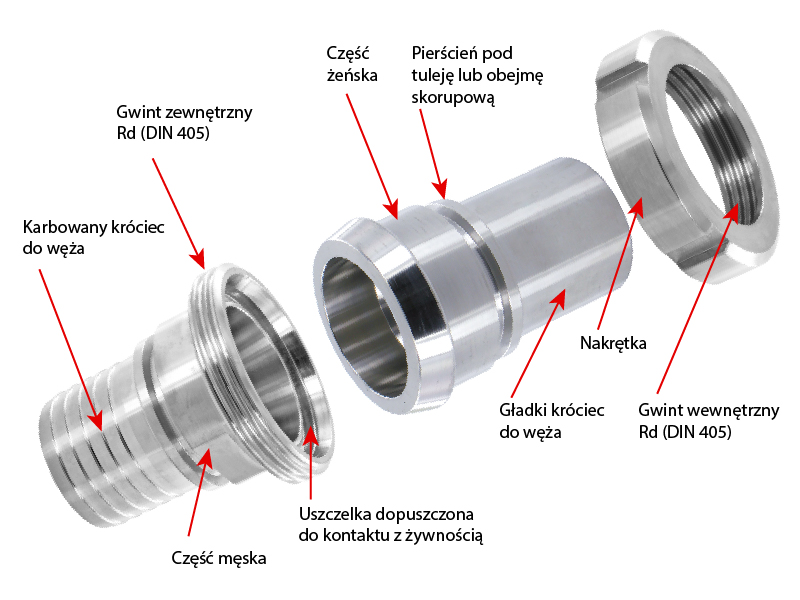 Część żeńska

Pierścień pod tuleję lub obejmę skorupową

Gwint zewnętrzny Rd (DIN 405)

Karbowany króciec do węża

Nakrętka

Gładki króciec do węża

Gwint wewnętrzny Rd (DIN 405)

Uszczelka dopuszczona do kontaktu z żywnością

Część męska